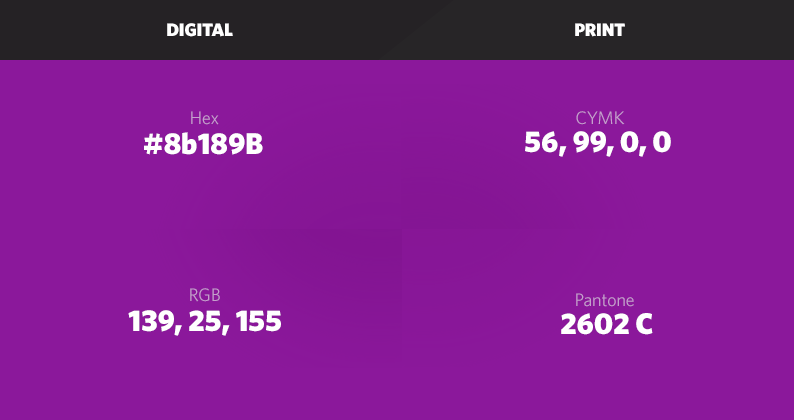 DIGITAL

Hex
#8b189B

RGB
139, 25, 155

PRINT

CYMK
56, 99, 0, 0

Pantone
2602 C